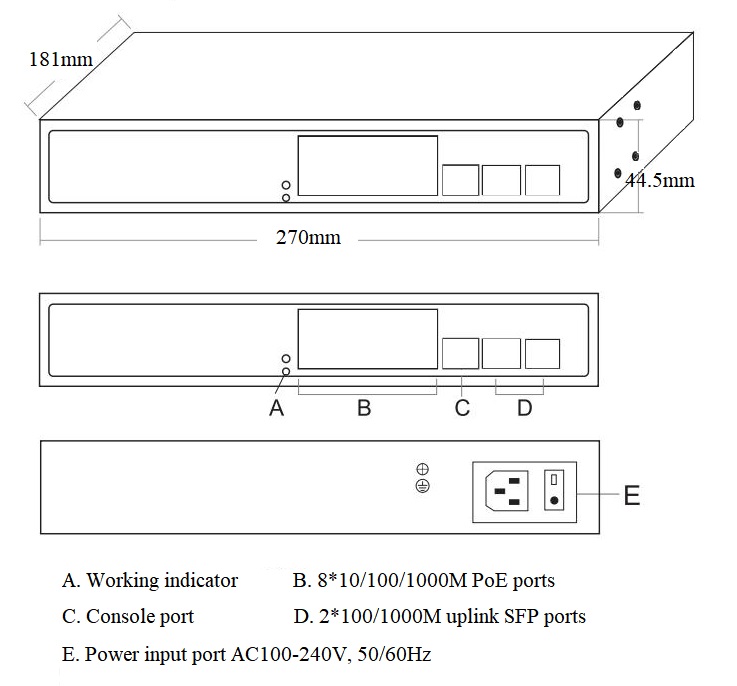 181mm

44.5mm

270mm

A B C D

E

A. Working indicator B. 8*10/100/1000M PoE ports

C. Console port D. 2*100/1000M uplink SFP ports

E. Power input port AC100-240V, 50/60Hz